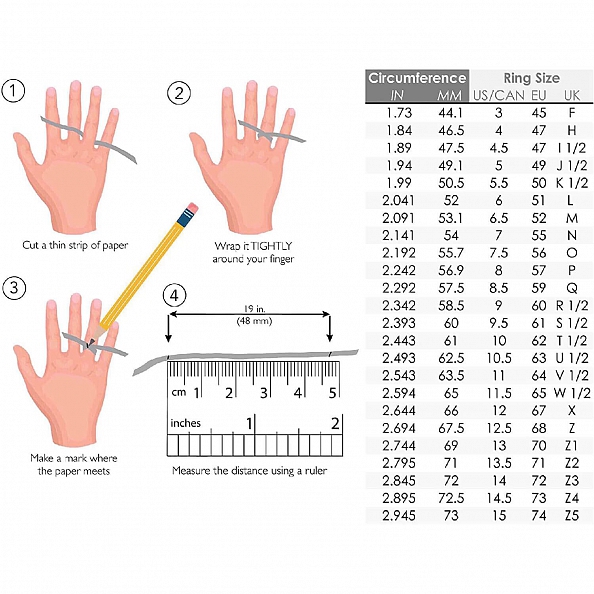 1
Cut a thin strip of paper

2
Wrap it TIGHTLY around your finger

3
Make a mark where the paper meets

4
19 in.
(48 mm)

cm 1 2 3 4 5
inches 1 2

Measure the distance using a ruler

| Circumference | | Ring Size | | |
|---|---|---|---|---|
| IN | MM | US/CAN | EU | UK |
| 1.73 | 44.1 | 3 | 45 | F |
| 1.84 | 46.5 | 4 | 47 | H |
| 1.89 | 47.5 | 4.5 | 47 | I 1/2 |
| 1.94 | 49.1 | 5 | 49 | J 1/2 |
| 1.99 | 50.5 | 5.5 | 50 | K 1/2 |
| 2.041 | 52 | 6 | 51 | L |
| 2.091 | 53.1 | 6.5 | 52 | M |
| 2.141 | 54 | 7 | 55 | N |
| 2.192 | 55.7 | 7.5 | 56 | O |
| 2.242 | 56.9 | 8 | 57 | P |
| 2.292 | 57.5 | 8.5 | 59 | Q |
| 2.342 | 58.5 | 9 | 60 | R 1/2 |
| 2.393 | 60 | 9.5 | 61 | S 1/2 |
| 2.443 | 61 | 10 | 62 | T 1/2 |
| 2.493 | 62.5 | 10.5 | 63 | U 1/2 |
| 2.543 | 63.5 | 11 | 64 | V 1/2 |
| 2.594 | 65 | 11.5 | 65 | W 1/2 |
| 2.644 | 66 | 12 | 67 | X |
| 2.694 | 67.5 | 12.5 | 68 | Z |
| 2.744 | 69 | 13 | 70 | Z1 |
| 2.795 | 71 | 13.5 | 71 | Z2 |
| 2.845 | 72 | 14 | 72 | Z3 |
| 2.895 | 72.5 | 14.5 | 73 | Z4 |
| 2.945 | 73 | 15 | 74 | Z5 |