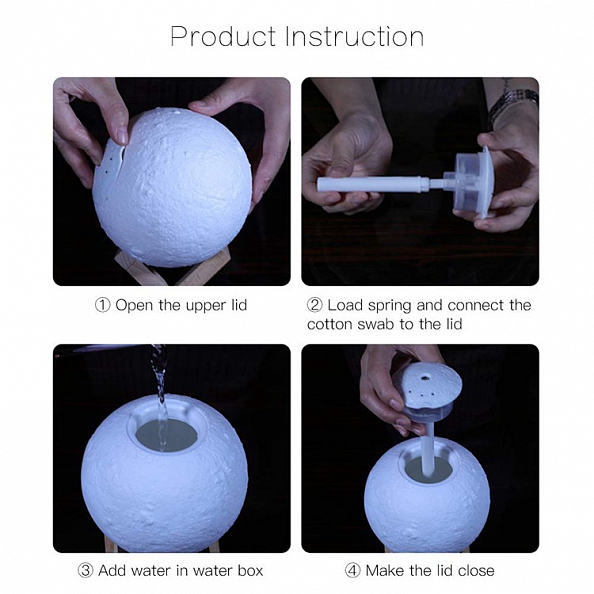 Product Instruction

① Open the upper lid

② Load spring and connect the cotton swab to the lid

③ Add water in water box

④ Make the lid close