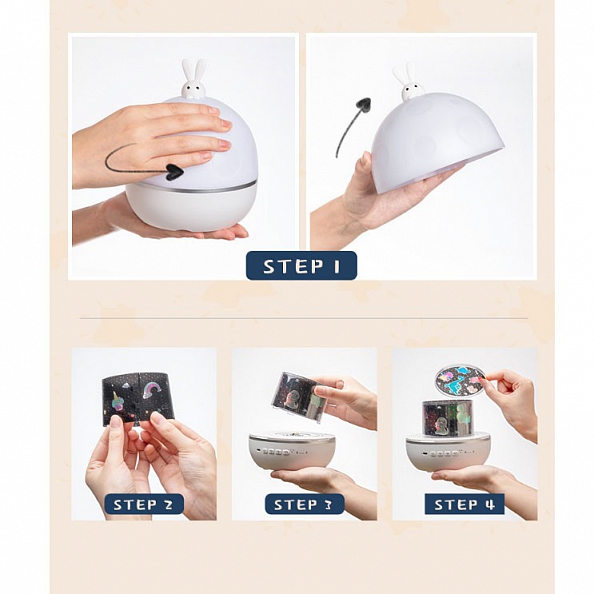 STEP 1

STEP 2

STEP 3

STEP 4