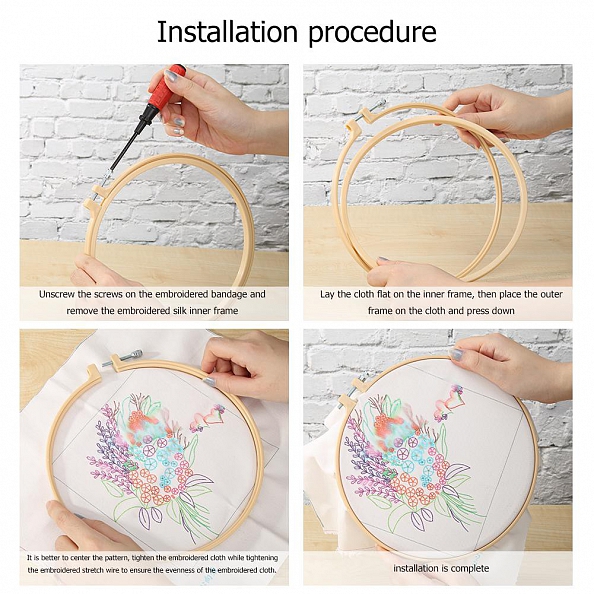 Installation procedure

Unscrew the screws on the embroidered bandage and remove the embroidered silk inner frame

Lay the cloth flat on the inner frame, then place the outer frame on the cloth and press down

It is better to center the pattern, tighten the embroidered cloth while tightening the embroidered stretch wire to ensure the evenness of the embroidered cloth.

installation is complete