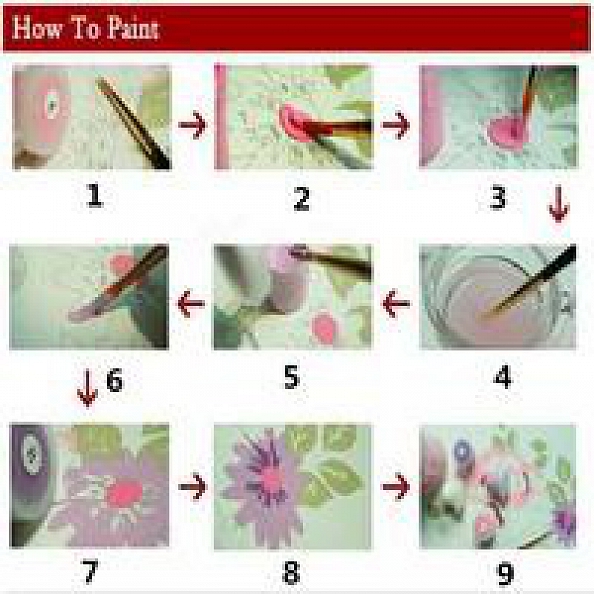 How To Paint

1

2

3

6

5

4

7

8

9